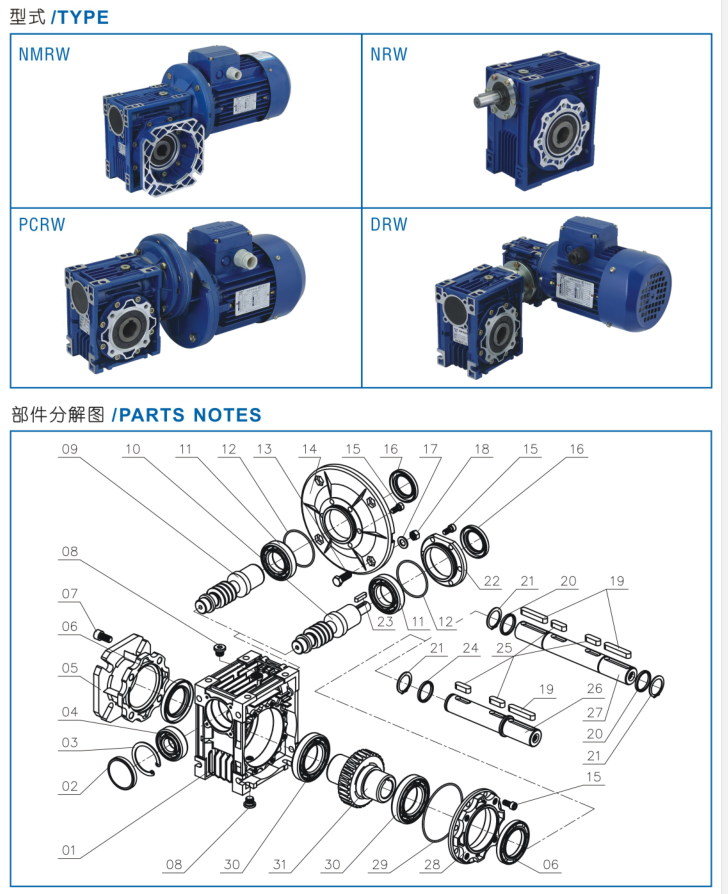 型式 /TYPE

NMRW

NRW

PCRW

DRW

部件分解图 /PARTS NOTES

09 10 11 12 13 14 15 16 17 18 15 16

08

07

06

05

04

03

02

01

22

21 20 19

23 11 12

21 24 25

19 26

27

20

21

15

08 30 31 30 29 28 06